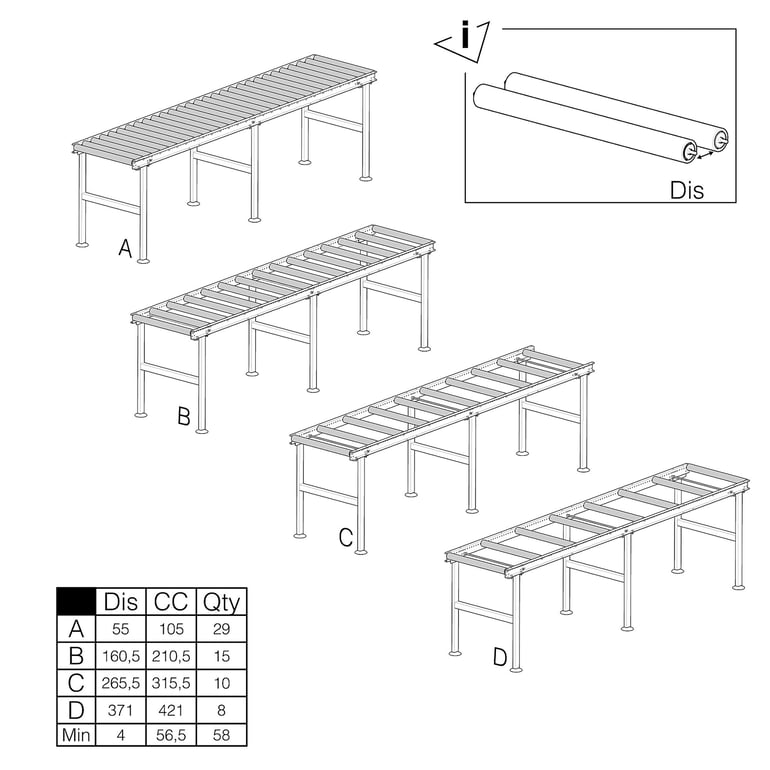 i

Dis

A

B

C

D

| | Dis | CC | Qty |
|---|---|---|---|
| A | 55 | 105 | 29 |
| B | 160,5 | 210,5 | 15 |
| C | 265,5 | 315,5 | 10 |
| D | 371 | 421 | 8 |
| Min | 4 | 56,5 | 58 |