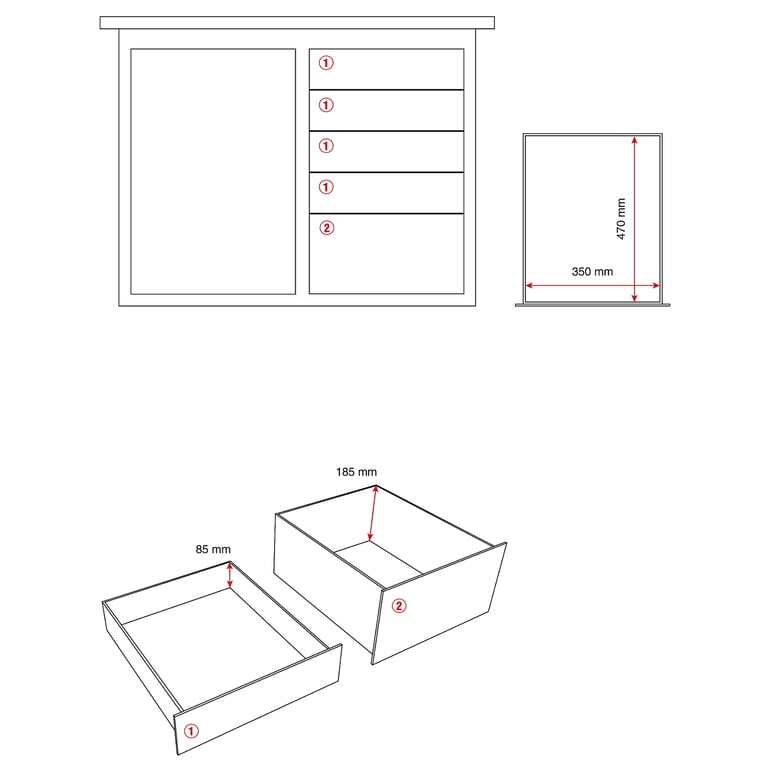 ①
①
①
①
②

470 mm
350 mm

185 mm
85 mm
②
①