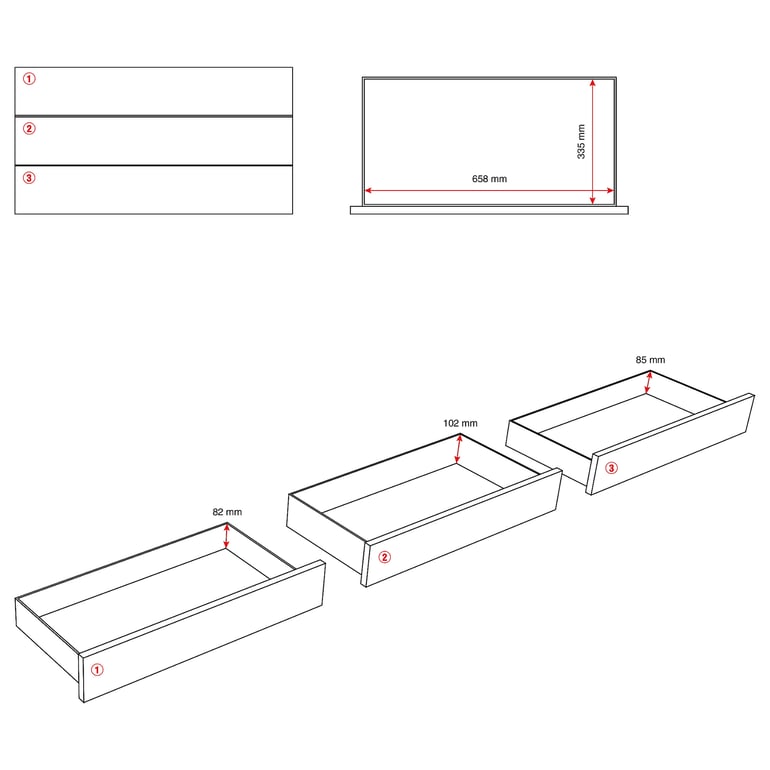 ①
②
③

335 mm
658 mm

85 mm
102 mm
82 mm
③
②
①