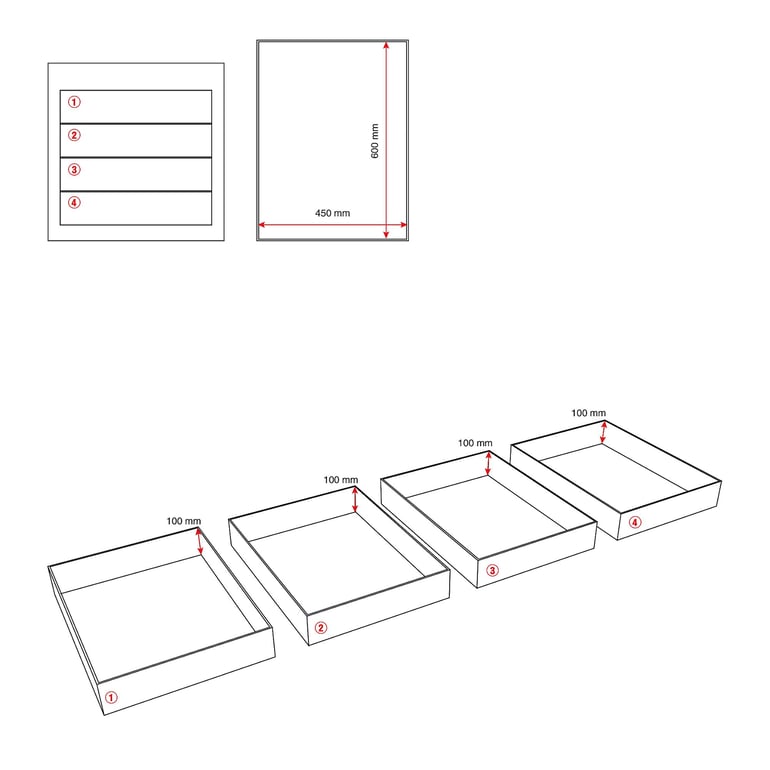 ①
②
③
④

600 mm
450 mm

100 mm
100 mm
100 mm
100 mm
①
②
③
④