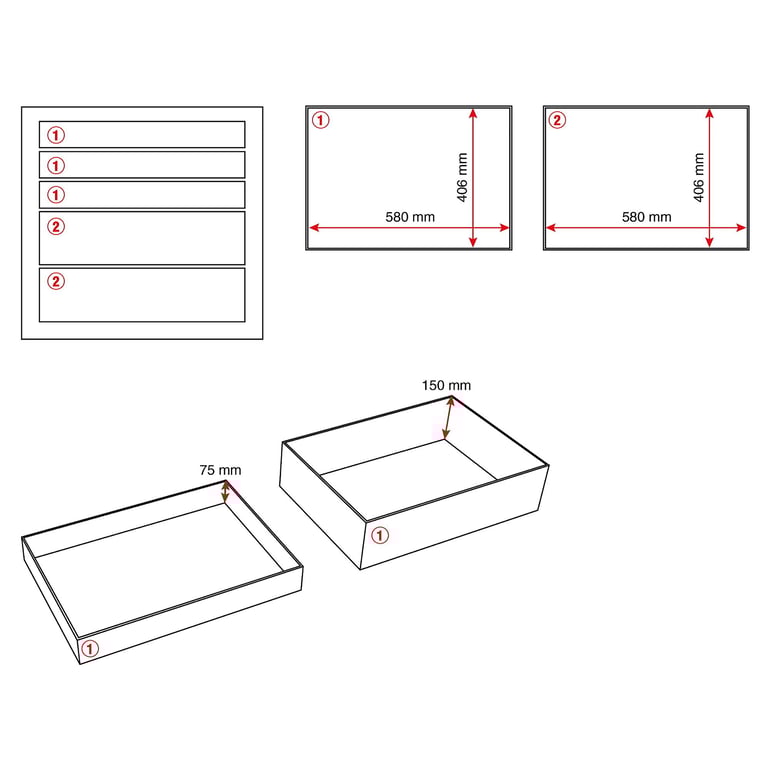 ①
①
①
②
②

①
406 mm
580 mm

②
406 mm
580 mm

150 mm
75 mm
①
①