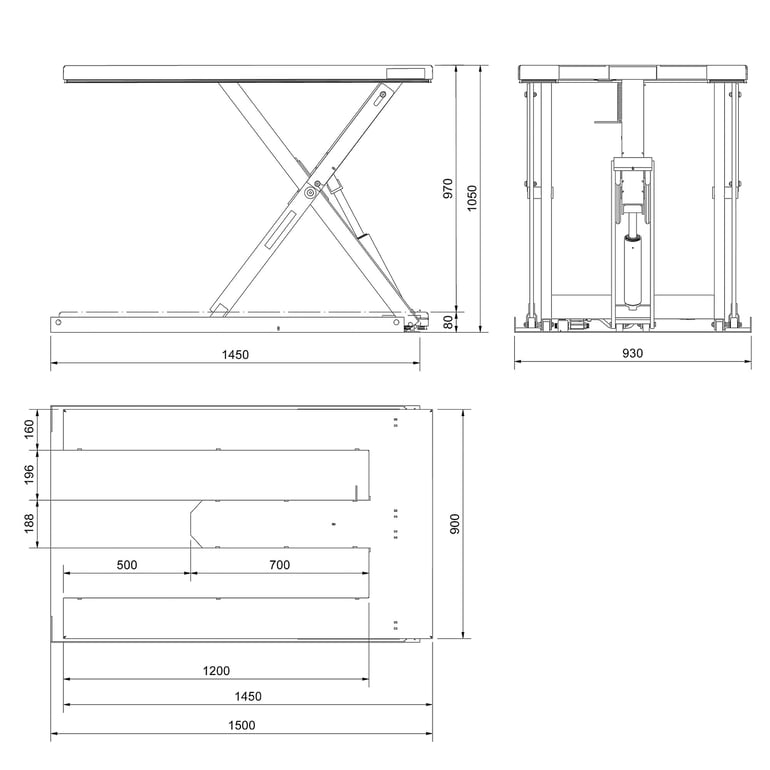 970
1050
80
1450
930
160
196
188
500
700
900
1200
1450
1500