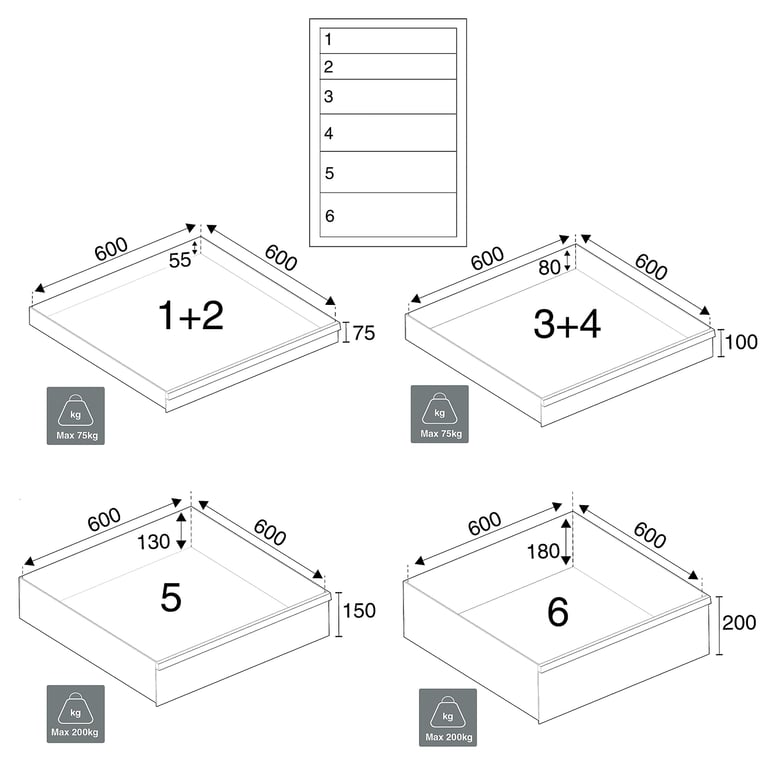 1
2
3
4
5
6

600
55
600
1+2
75
kg
Max 75kg

600
80
600
3+4
100
kg
Max 75kg

600
130
600
5
150
kg
Max 200kg

600
180
600
6
200
kg
Max 200kg