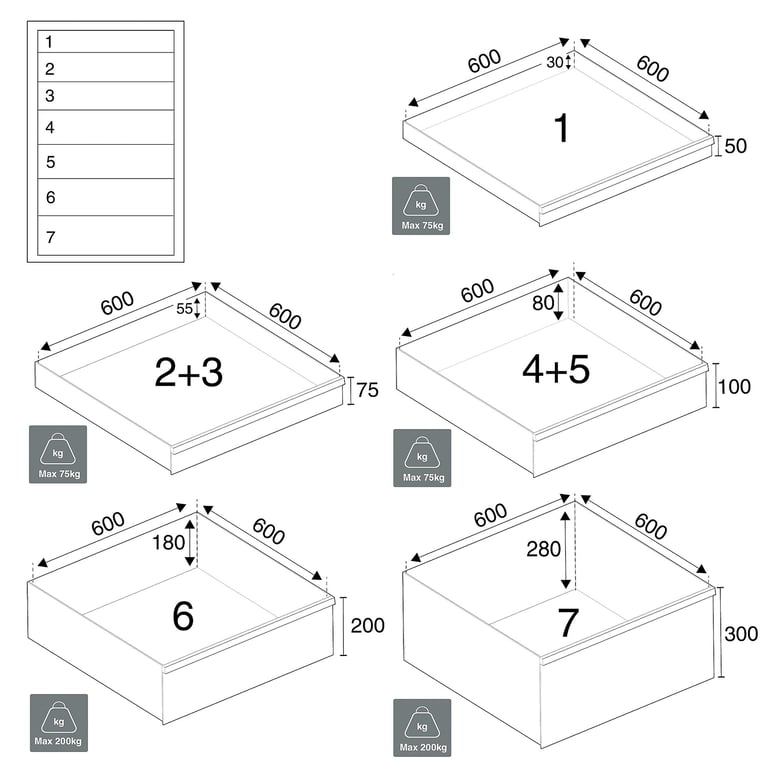 1
2
3
4
5
6
7

600
30
600
1
50
kg
Max 75kg

600
55
600
2+3
75
kg
Max 75kg

600
80
600
4+5
100
kg
Max 75kg

600
180
600
6
200
kg
Max 200kg

600
280
600
7
300
kg
Max 200kg