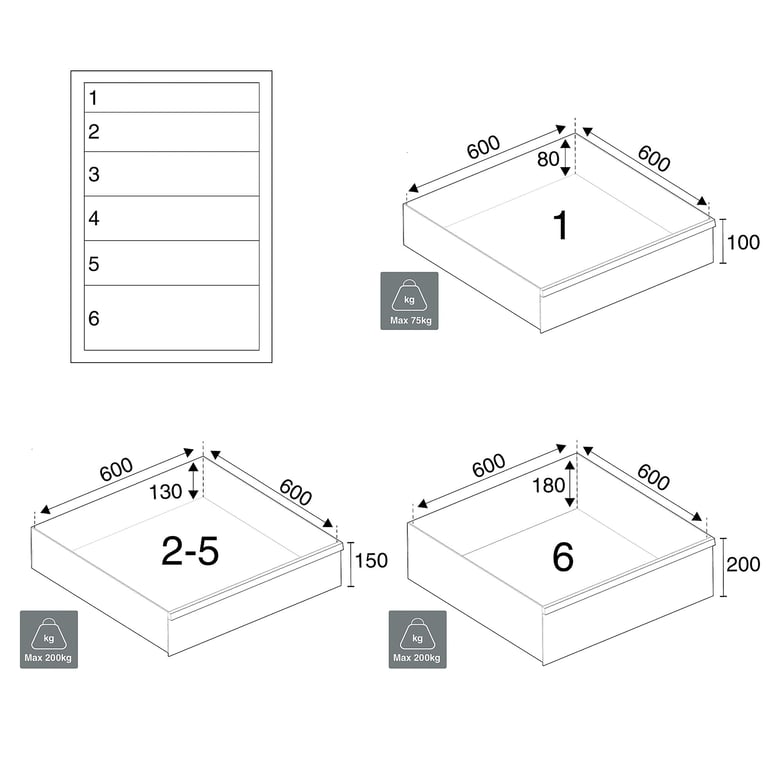 1
2
3
4
5
6

600
80
600
1
100
kg
Max 75kg

600
130
600
2-5
150
kg
Max 200kg

600
180
600
6
200
kg
Max 200kg